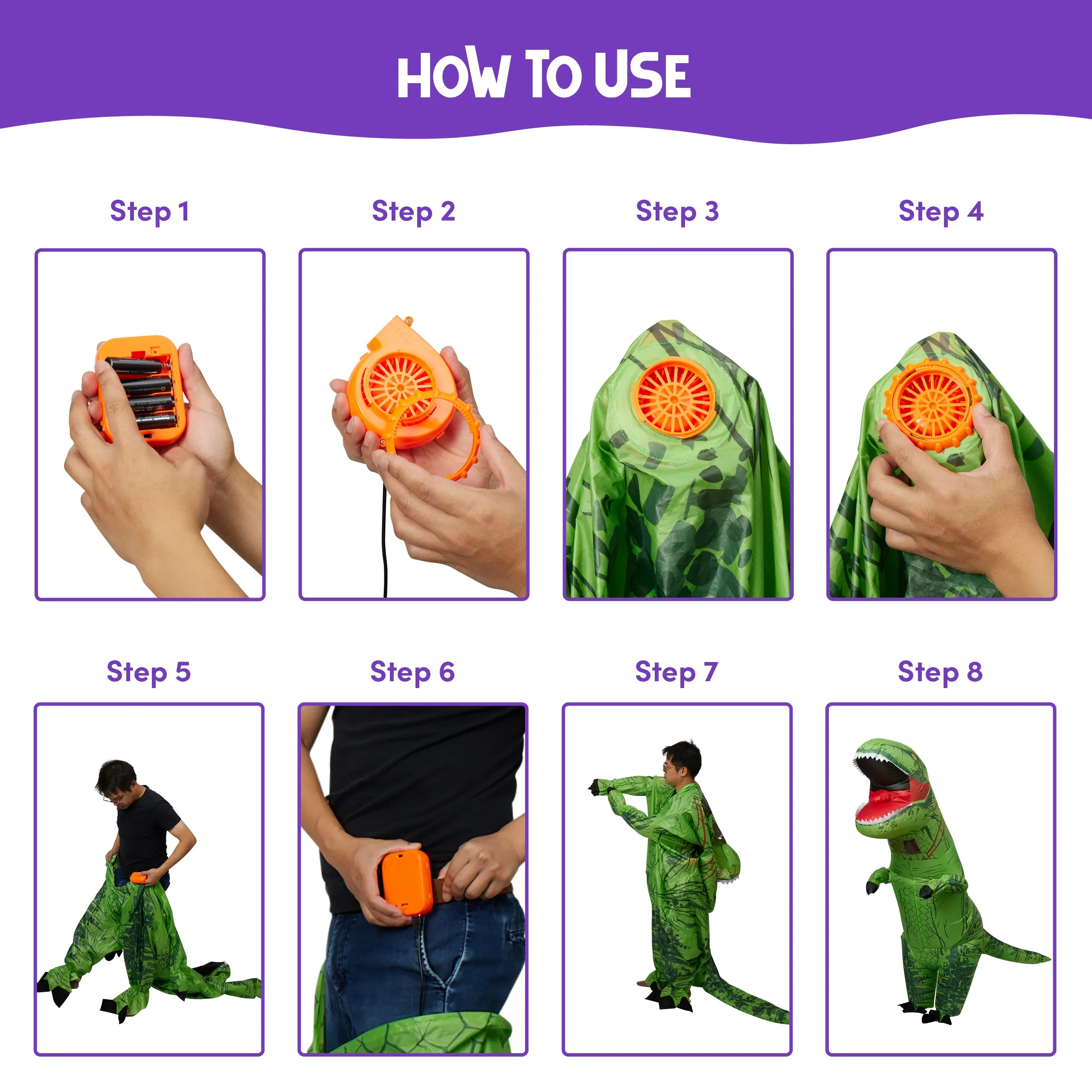 HOW TO USE

Step 1

Step 2

Step 3

Step 4

Step 5

Step 6

Step 7

Step 8